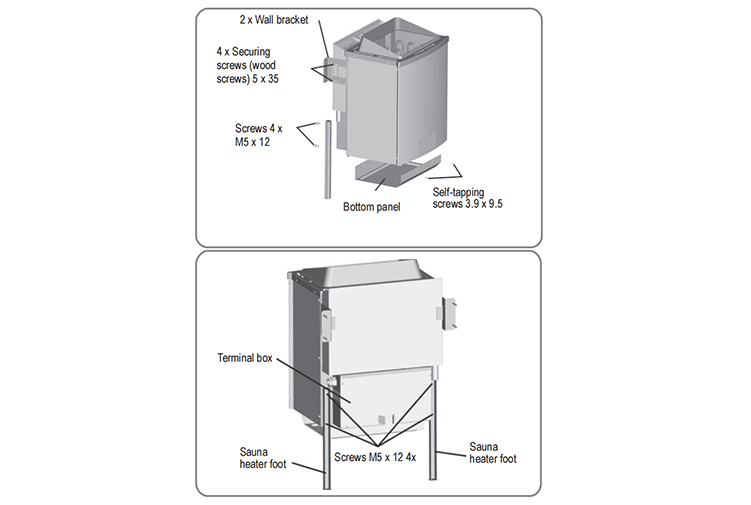 2 x Wall bracket

4 x Securing screws (wood screws) 5 x 35

Screws 4 x M5 x 12

Bottom panel

Self-tapping screws 3.9 x 9.5

Terminal box

Sauna heater foot

Screws M5 x 12 4x

Sauna heater foot